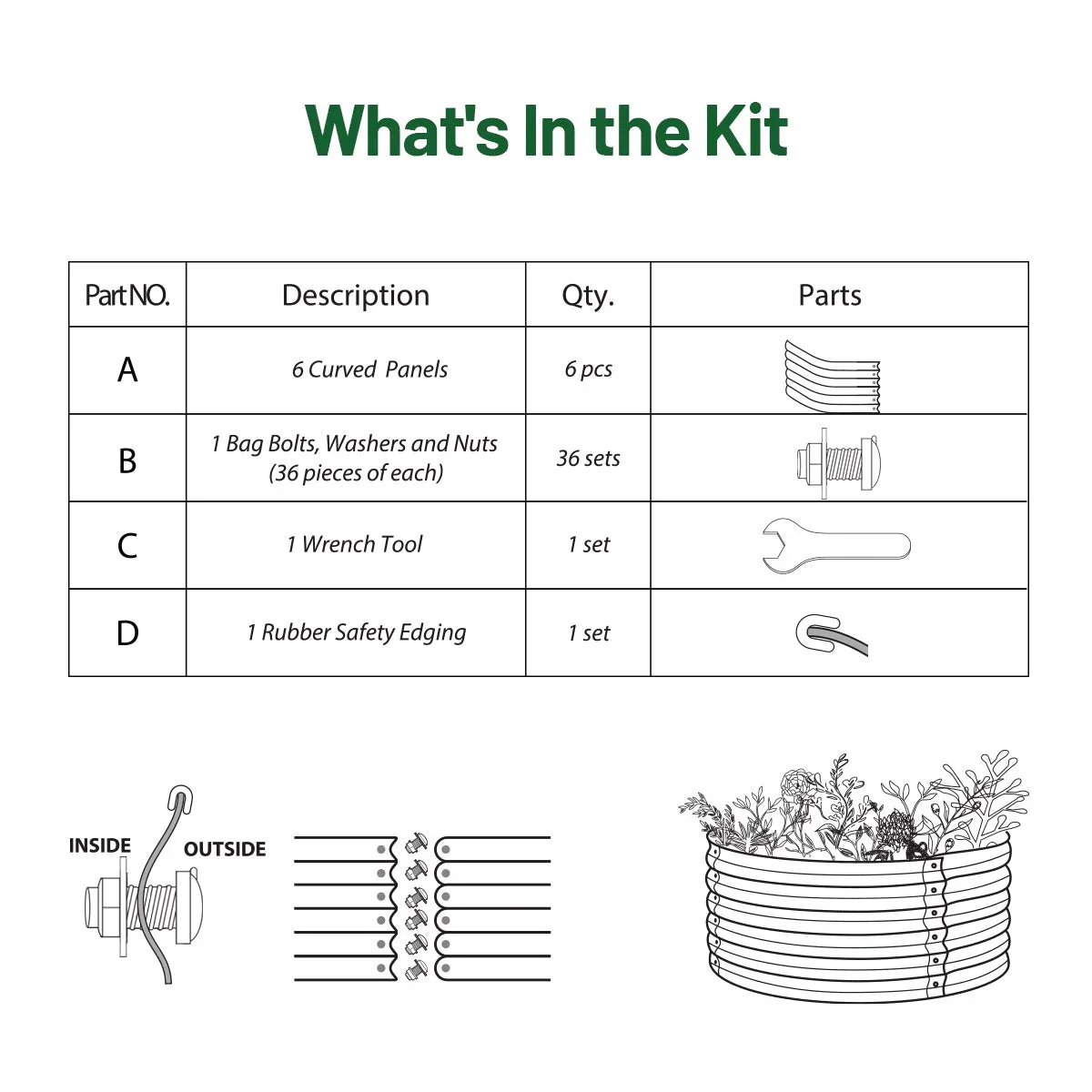 What's In the Kit

| Part NO. | Description | Qty. | Parts |
|---|---|---|---|
| A | 6 Curved Panels | 6 pcs | |
| B | 1 Bag Bolts, Washers and Nuts (36 pieces of each) | 36 sets | |
| C | 1 Wrench Tool | 1 set | |
| D | 1 Rubber Safety Edging | 1 set | |

INSIDE
OUTSIDE