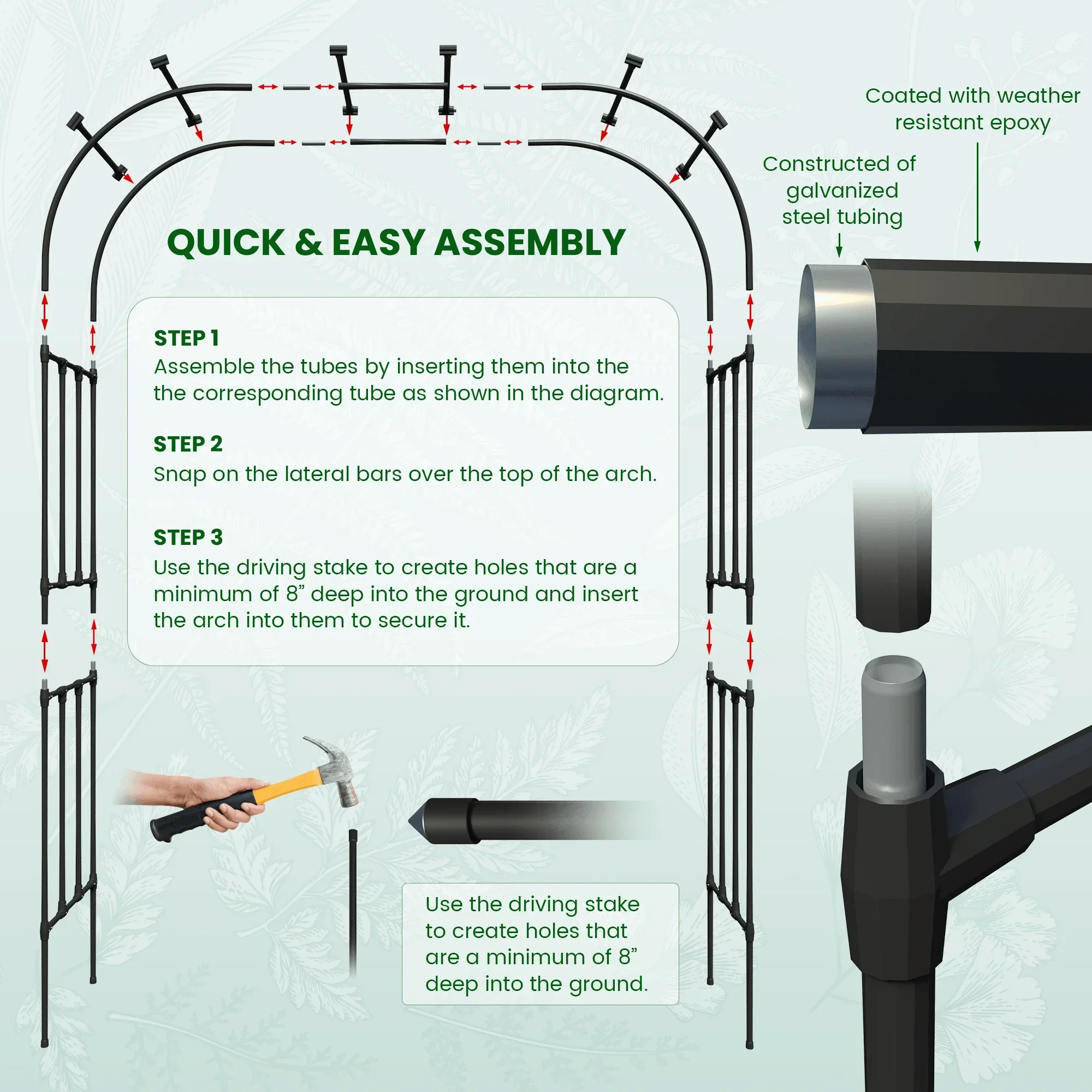 Coated with weather resistant epoxy

Constructed of galvanized steel tubing

QUICK & EASY ASSEMBLY

STEP 1
Assemble the tubes by inserting them into the the corresponding tube as shown in the diagram.

STEP 2
Snap on the lateral bars over the top of the arch.

STEP 3
Use the driving stake to create holes that are a minimum of 8” deep into the ground and insert the arch into them to secure it.

Use the driving stake to create holes that are a minimum of 8” deep into the ground.