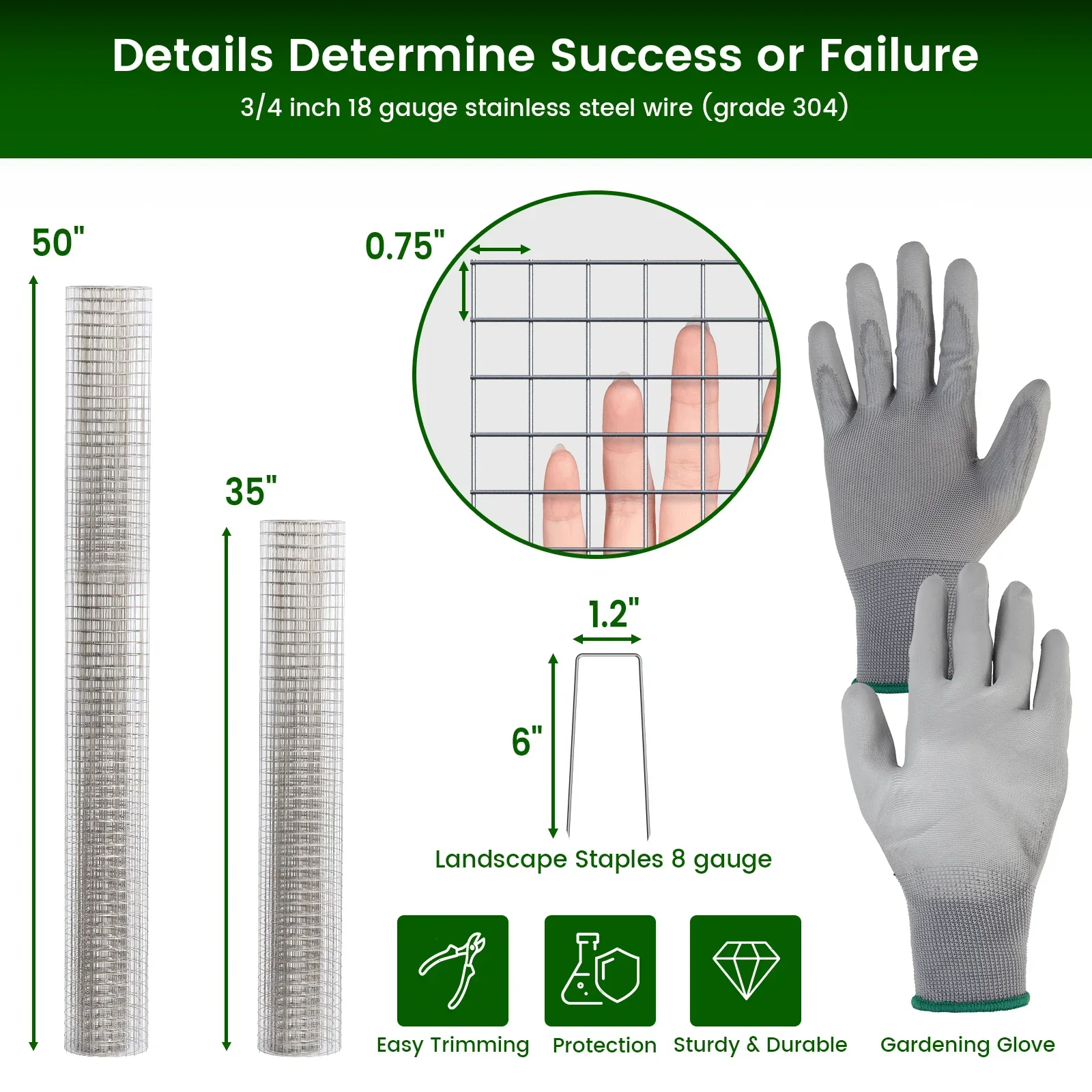 Details Determine Success or Failure
3/4 inch 18 gauge stainless steel wire (grade 304)

50"

35"

0.75"

1.2"

6"

Landscape Staples 8 gauge

Easy Trimming

Protection

Sturdy & Durable

Gardening Glove