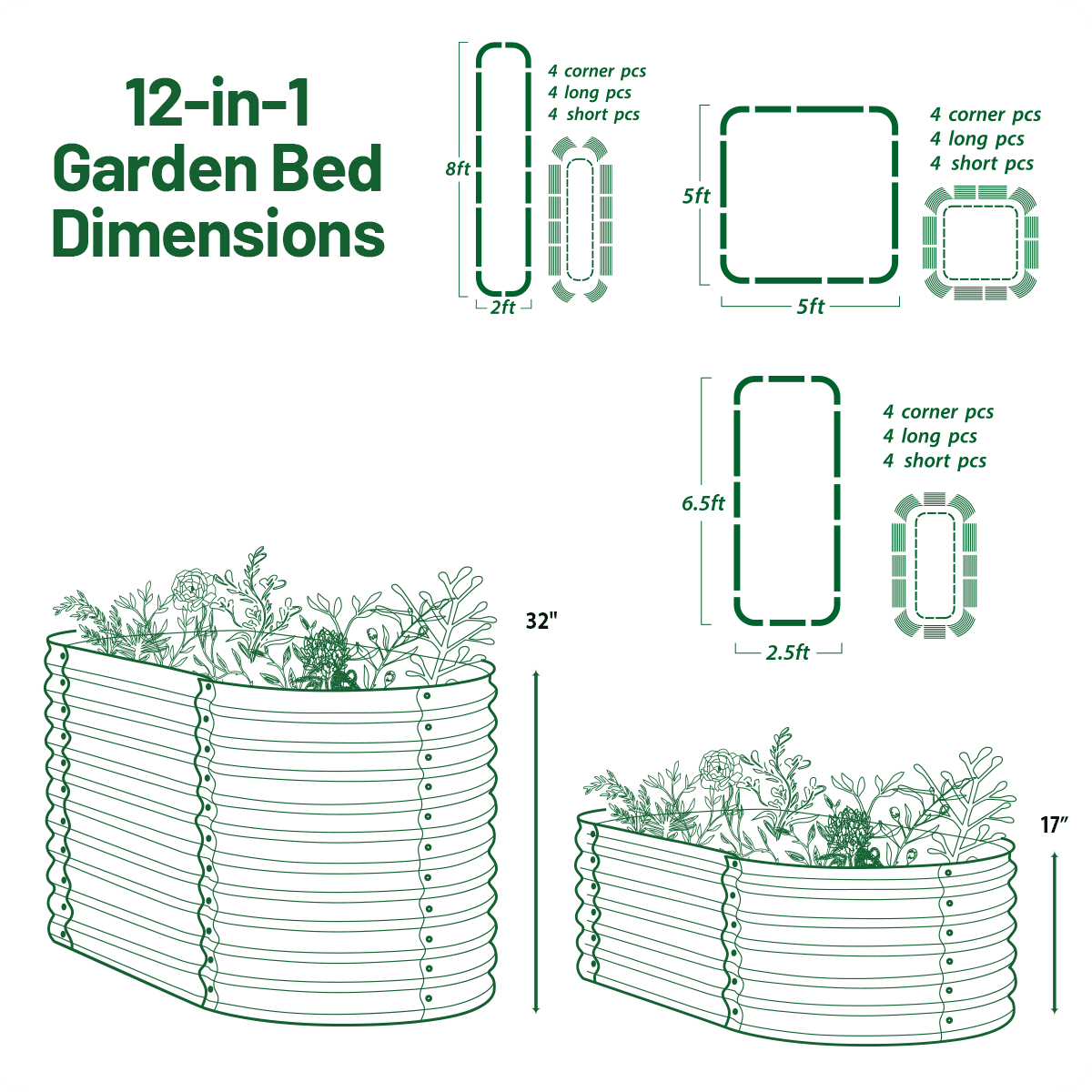 12-in-1 Garden Bed Dimensions

8ft
2ft
4 corner pcs
4 long pcs
4 short pcs

5ft
5ft
4 corner pcs
4 long pcs
4 short pcs

6.5ft
2.5ft
4 corner pcs
4 long pcs
4 short pcs

32"

17"